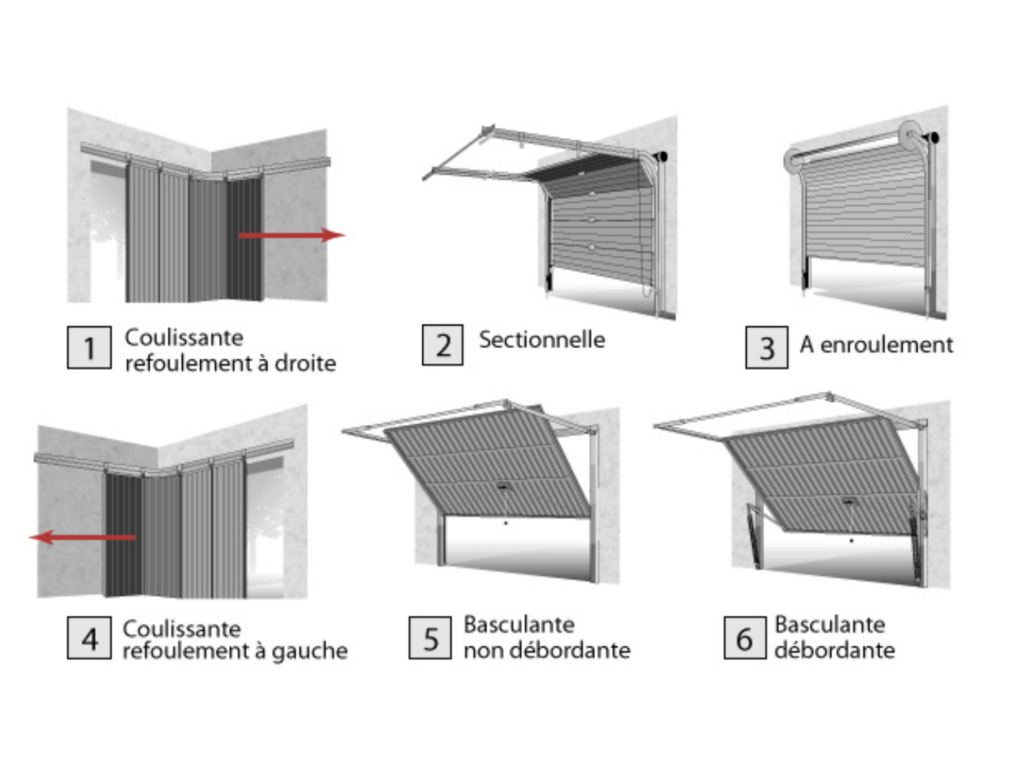 1 Coulissante refoulement à droite

2 Sectionnelle

3 A enroulement

4 Coulissante refoulement à gauche

5 Basculante non débordante

6 Basculante débordante