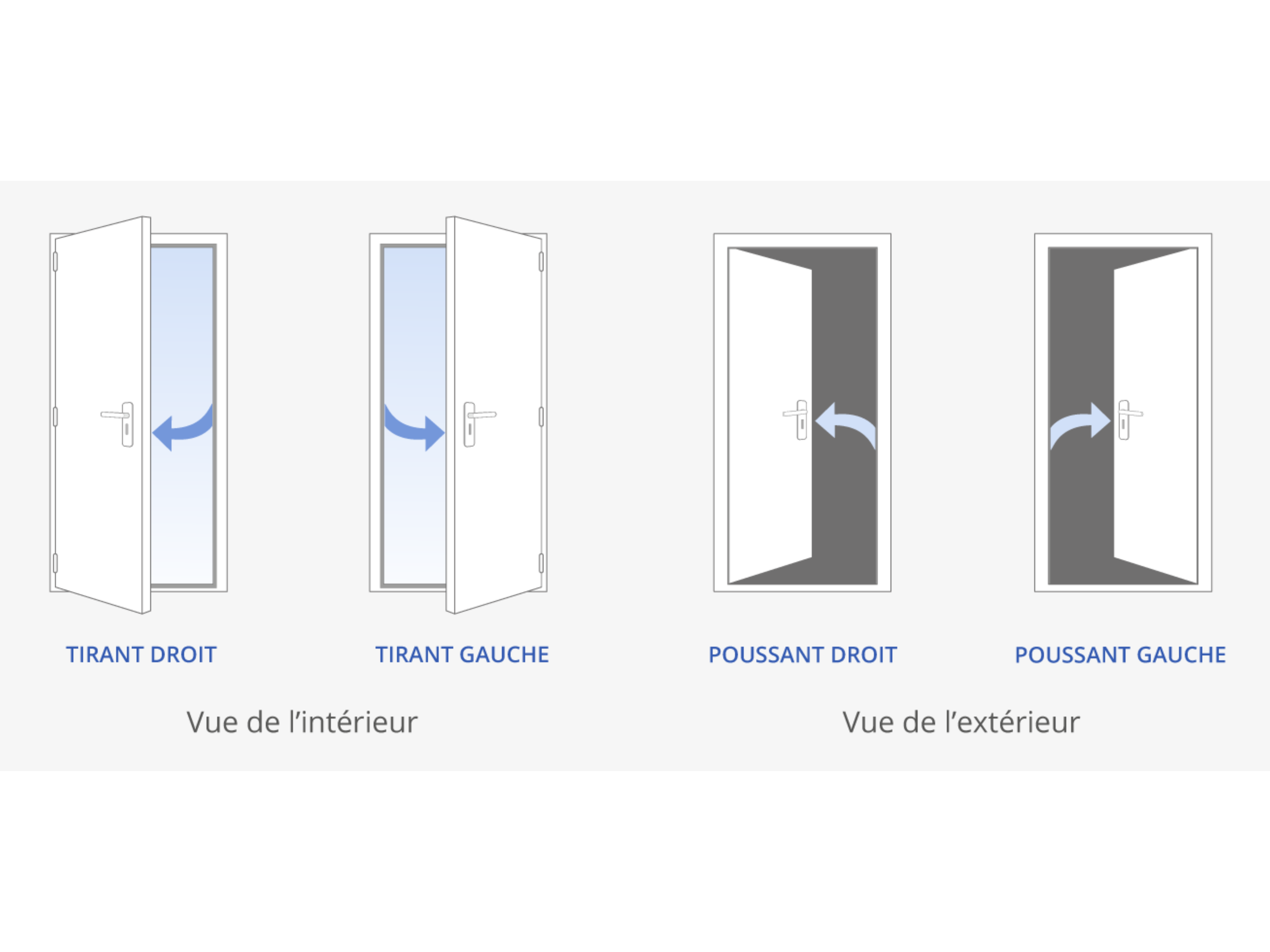 TIRANT DROIT

TIRANT GAUCHE

POUSSANT DROIT

POUSSANT GAUCHE

Vue de l’intérieur

Vue de l’extérieur